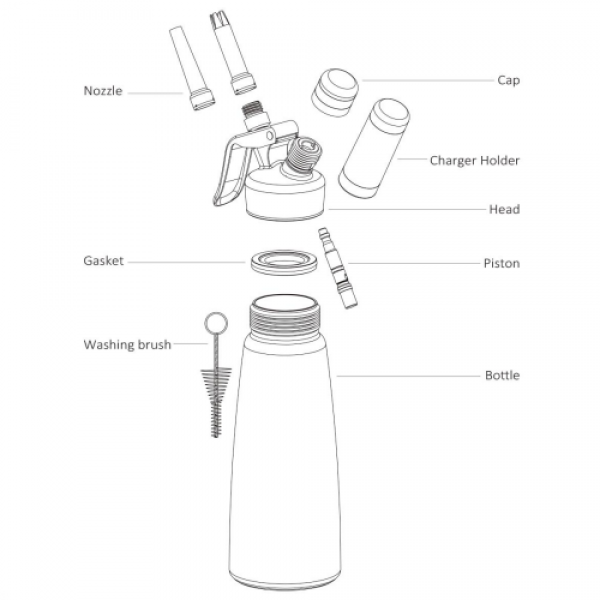 Nozzle

Cap

Charger Holder

Head

Gasket

Piston

Washing brush

Bottle