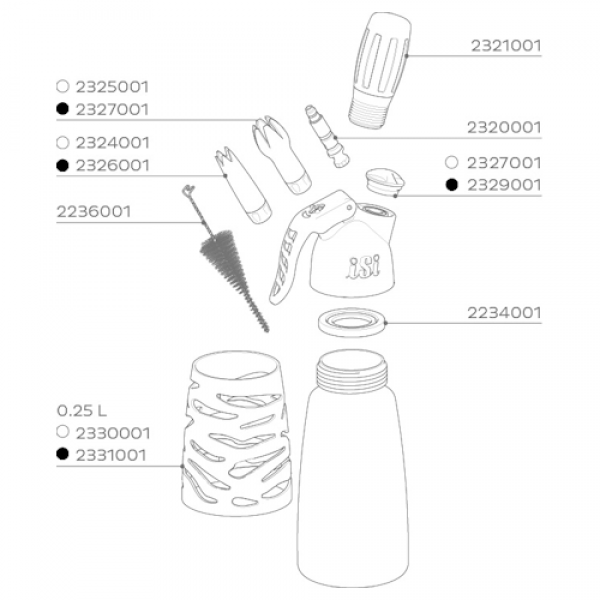 2321001

○ 2325001
● 2327001

2320001

○ 2324001
● 2326001

○ 2327001
● 2329001

2236001

iSi

2234001

0.25 L
○ 2330001
● 2331001